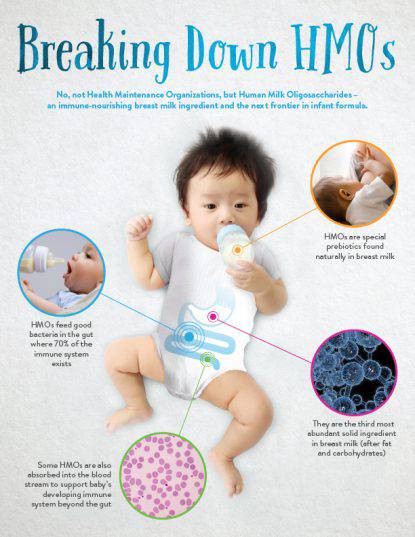 Breaking Down HMOs

No, not Health Maintenance Organizations, but Human Milk Oligosaccharides – an immune-nourishing breast milk ingredient and the next frontier in infant formula.

HMOs are special prebiotics found naturally in breast milk

HMOs feed good bacteria in the gut where 70% of the immune system exists

They are the third most abundant solid ingredient in breast milk (after fat and carbohydrates)

Some HMOs are also absorbed into the blood stream to support baby's developing immune system beyond the gut