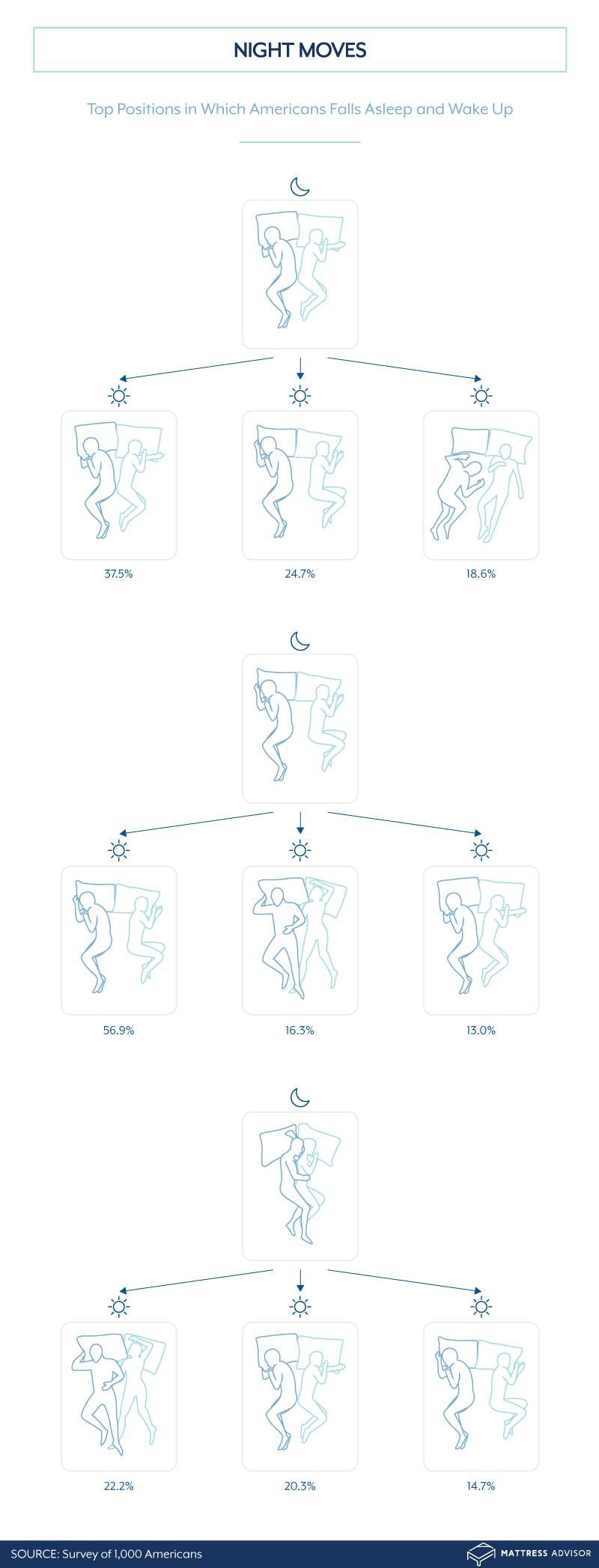 NIGHT MOVES

Top Positions in Which Americans Falls Asleep and Wake Up

37.5%

24.7%

18.6%

56.9%

16.3%

13.0%

22.2%

20.3%

14.7%

SOURCE: Survey of 1,000 Americans

MATTRESS ADVISOR