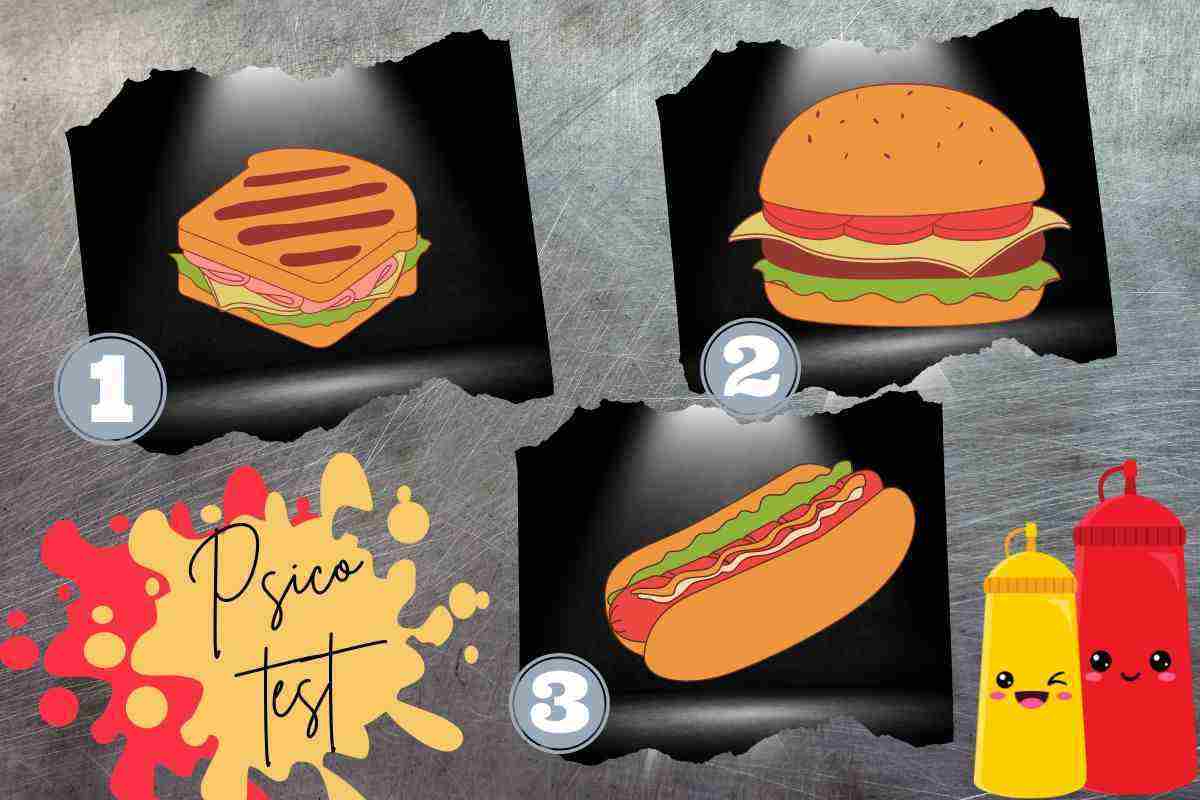 1

2

3

Psico test